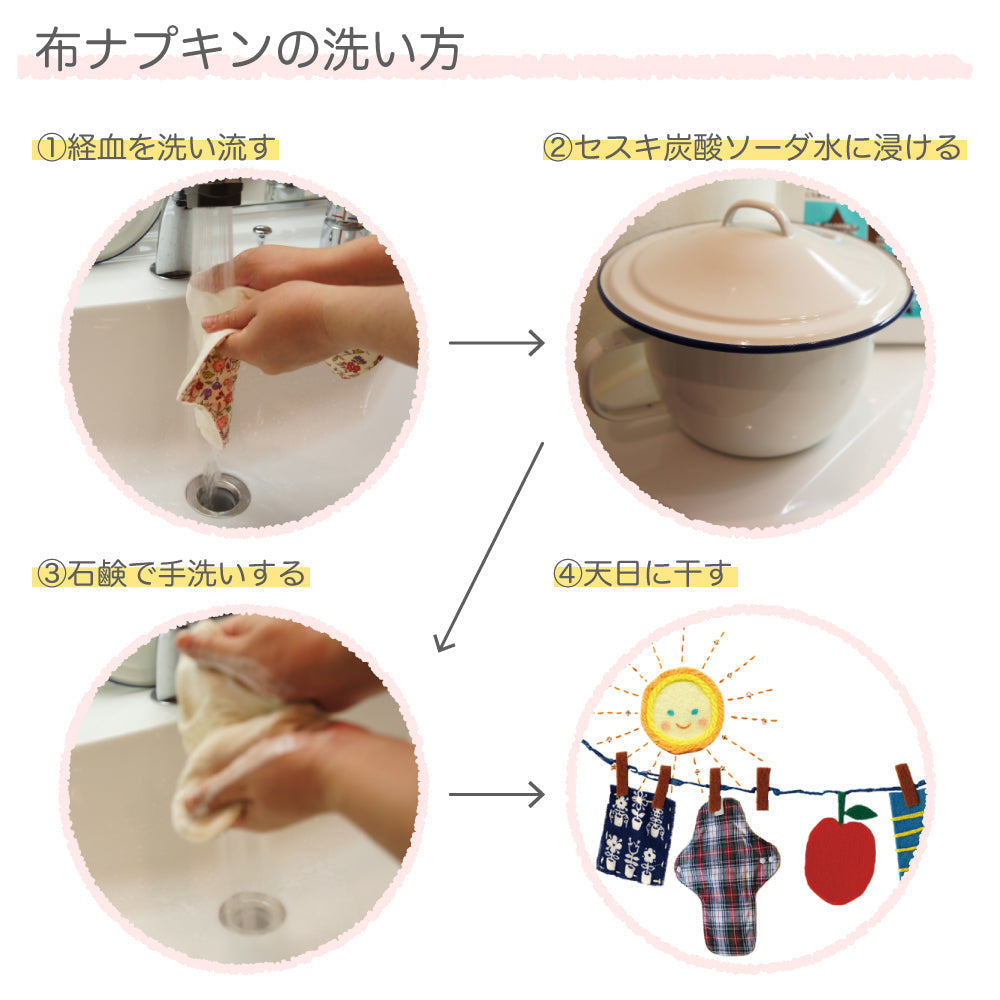 布ナプキンの洗い方

①経血を洗い流す

②セスキ炭酸ソーダ水に浸ける

③石鹸で手洗いする

④天日に干す